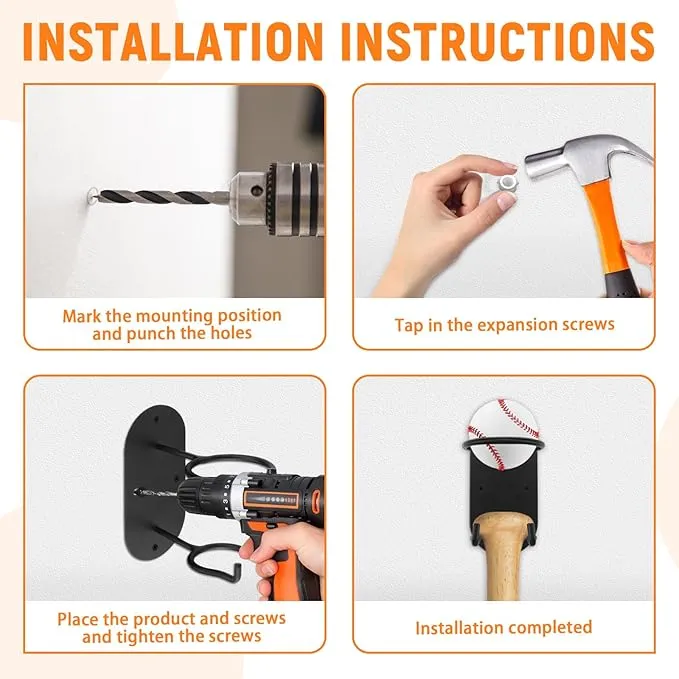 INSTALLATION INSTRUCTIONS

Mark the mounting position and punch the holes

Tap in the expansion screws

Place the product and screws and tighten the screws

Installation completed